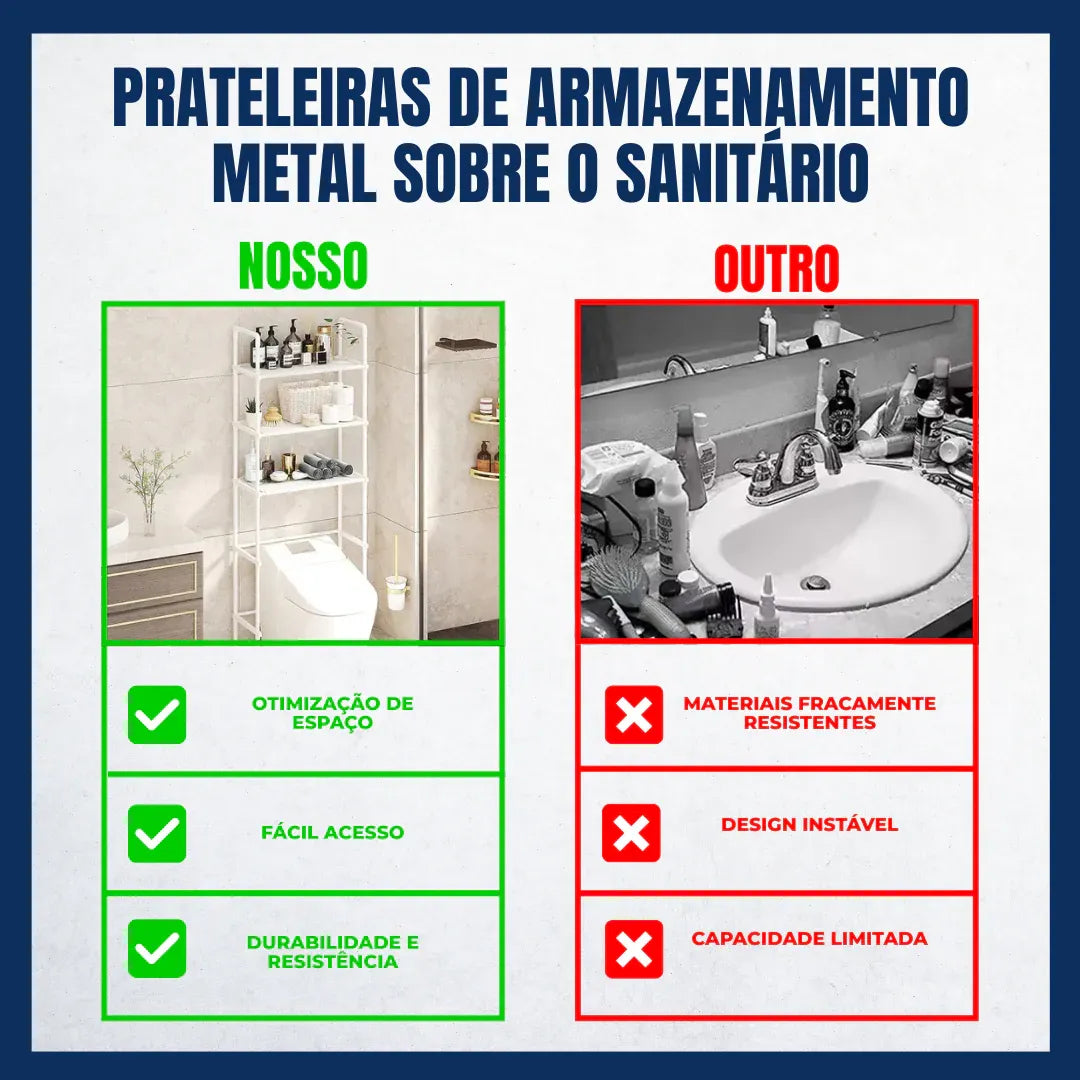 PRATELEIRAS DE ARMAZENAMENTO METAL SOBRE O SANITÁRIO

NOSSO

OTIMIZAÇÃO DE ESPAÇO

FÁCIL ACESSO

DURABILIDADE E RESISTÊNCIA

OUTRO

MATERIAIS FRACAMENTE RESISTENTES

DESIGN INSTÁVEL

CAPACIDADE LIMITADA